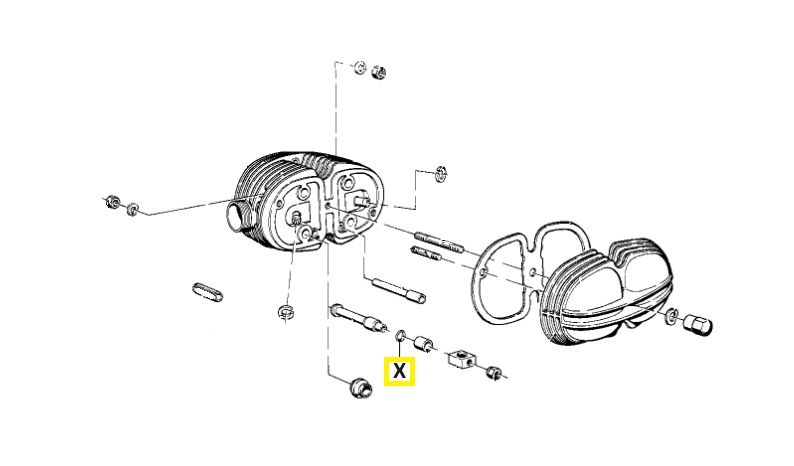 X