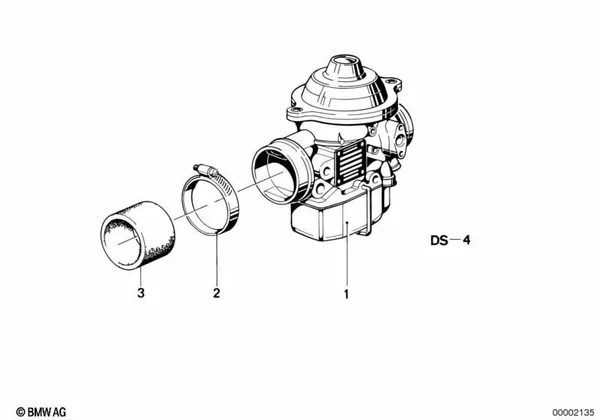 DS—4

3
2
1

© BMW AG

00002135